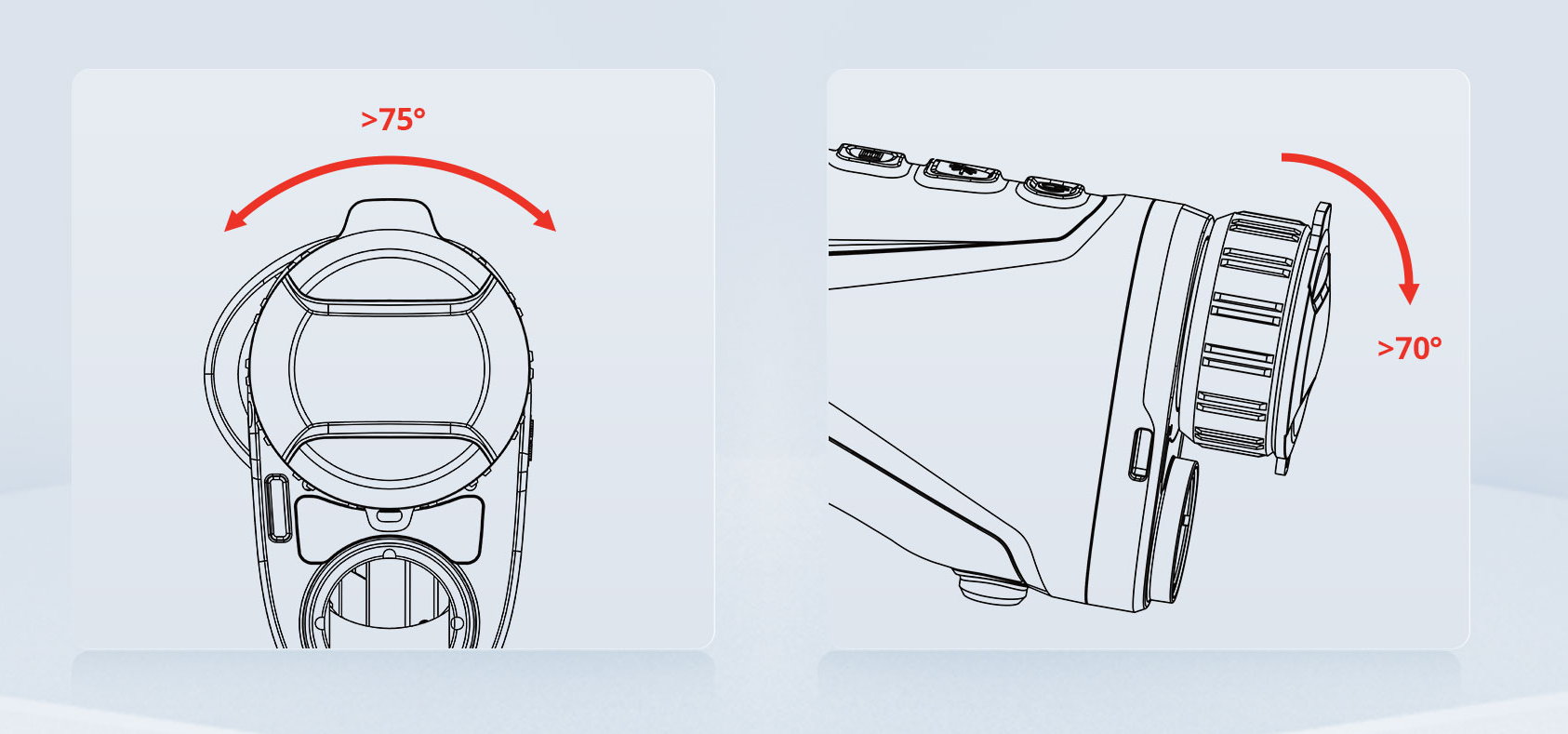 >75°

>70°